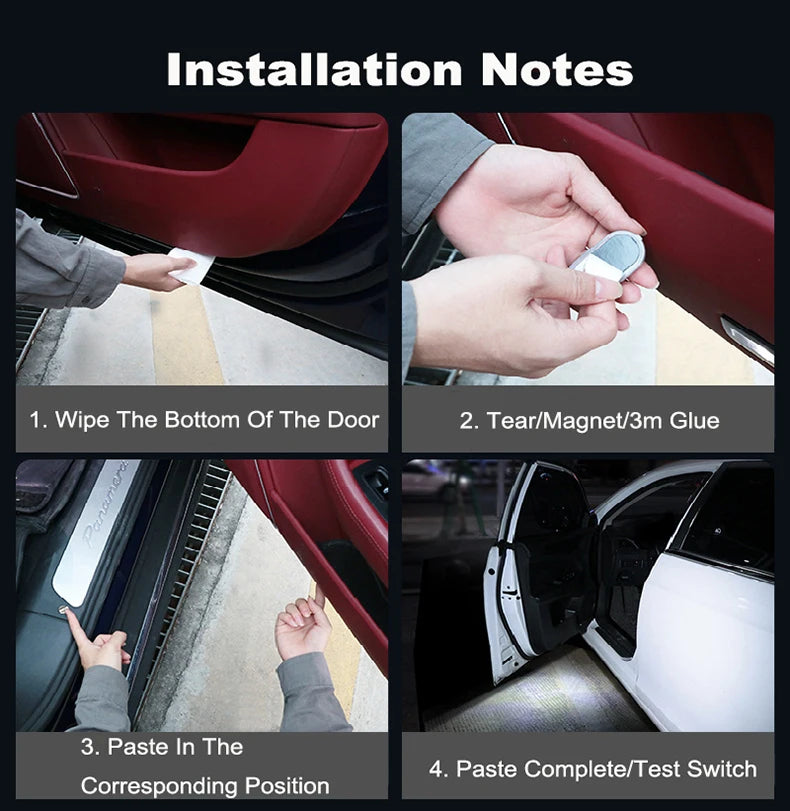 Installation Notes

1. Wipe The Bottom Of The Door

2. Tear/Magnet/3m Glue

Panamera

3. Paste In The Corresponding Position

4. Paste Complete/Test Switch