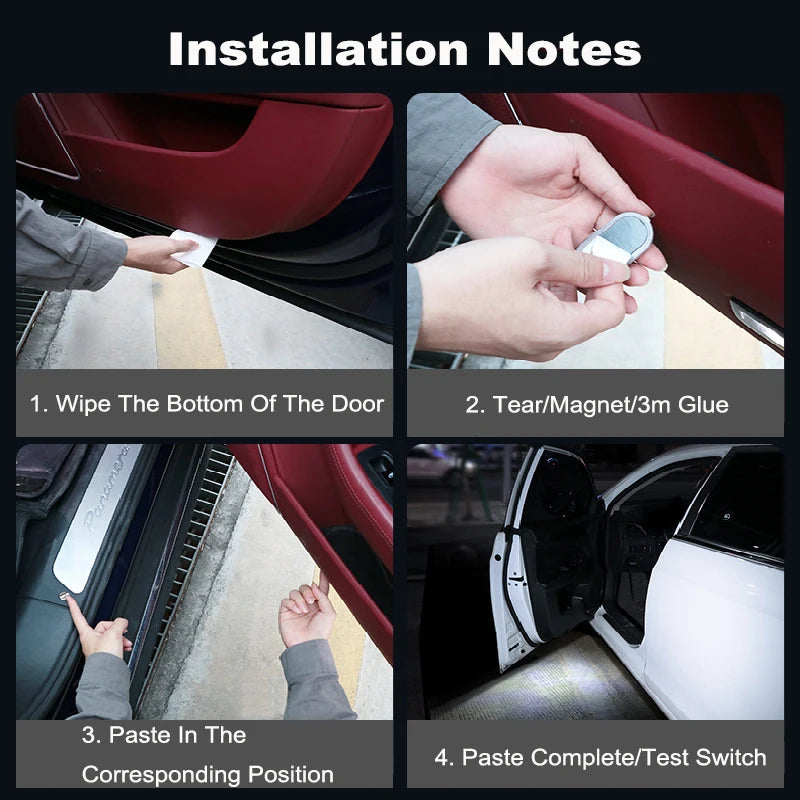 Installation Notes

1. Wipe The Bottom Of The Door

2. Tear/Magnet/3m Glue

Panamera

3. Paste In The Corresponding Position

4. Paste Complete/Test Switch