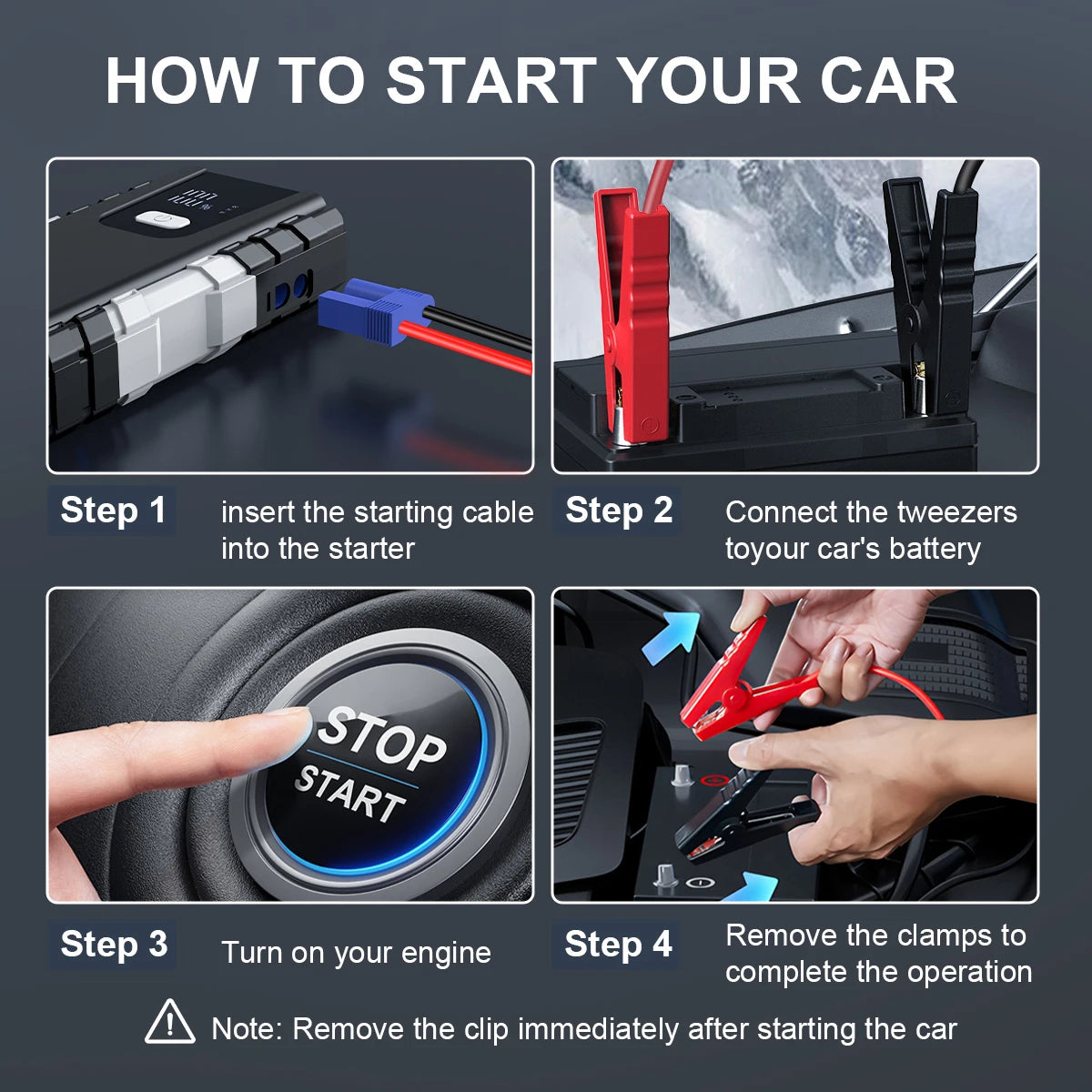 HOW TO START YOUR CAR

Step 1 insert the starting cable into the starter

Step 2 Connect the tweezers toyour car's battery

STOP START

Step 3 Turn on your engine

Step 4 Remove the clamps to complete the operation

Note: Remove the clip immediately after starting the car