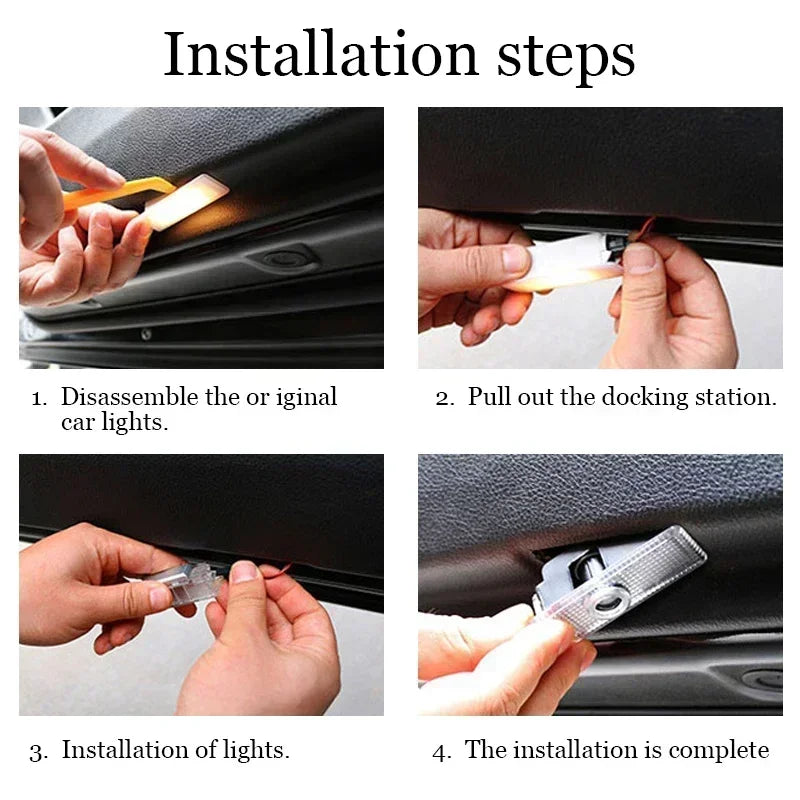 Installation steps

1. Disassemble the or iginal car lights.

2. Pull out the docking station.

3. Installation of lights.

4. The installation is complete