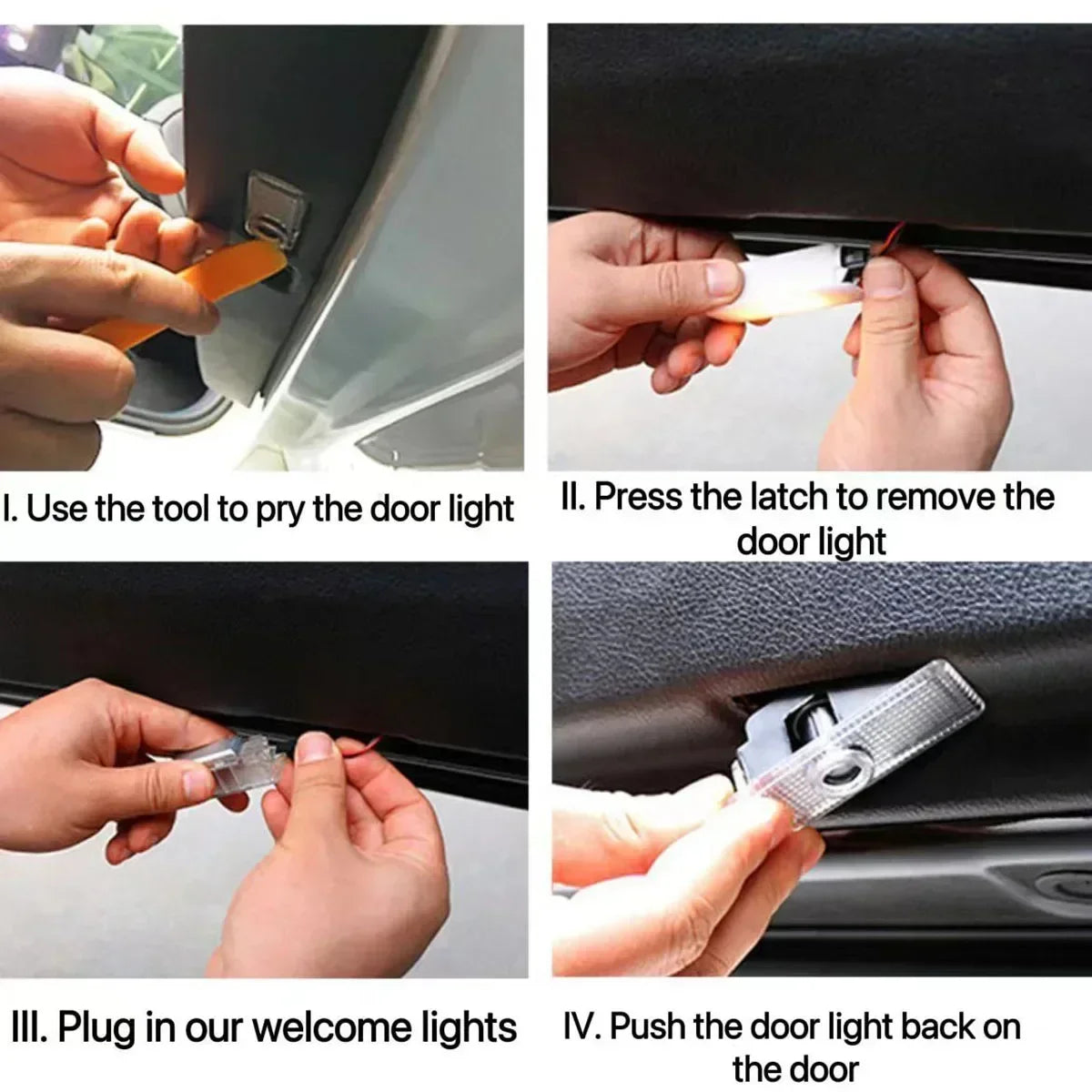 I. Use the tool to pry the door light

II. Press the latch to remove the door light

III. Plug in our welcome lights

IV. Push the door light back on the door