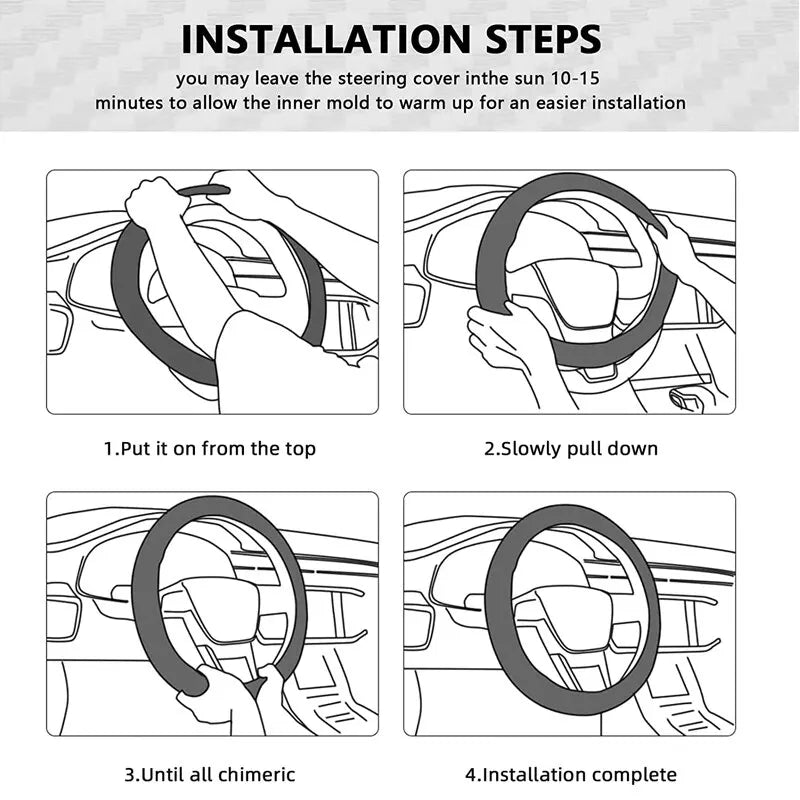 INSTALLATION STEPS

you may leave the steering cover inthe sun 10-15 minutes to allow the inner mold to warm up for an easier installation

1.Put it on from the top

2.Slowly pull down

3.Until all chimeric

4.Installation complete