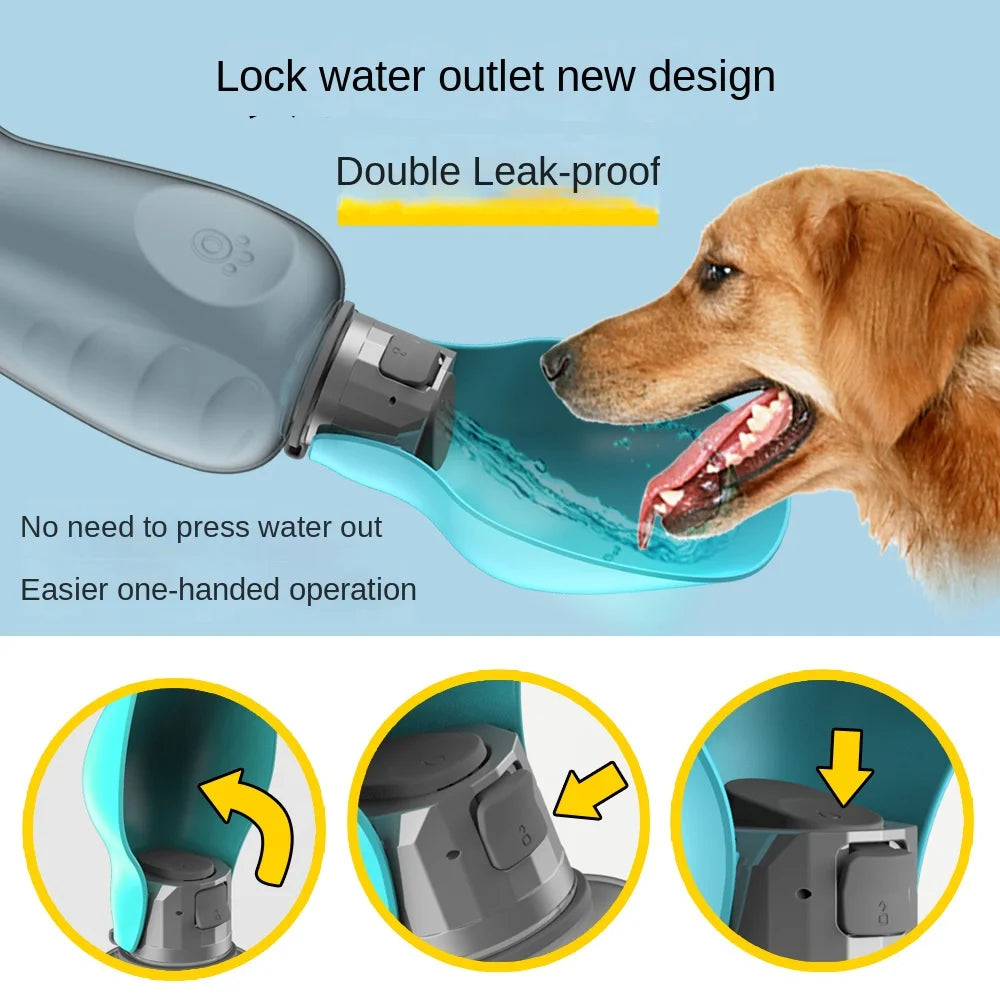 Lock water outlet new design

Double Leak-proof

No need to press water out

Easier one-handed operation