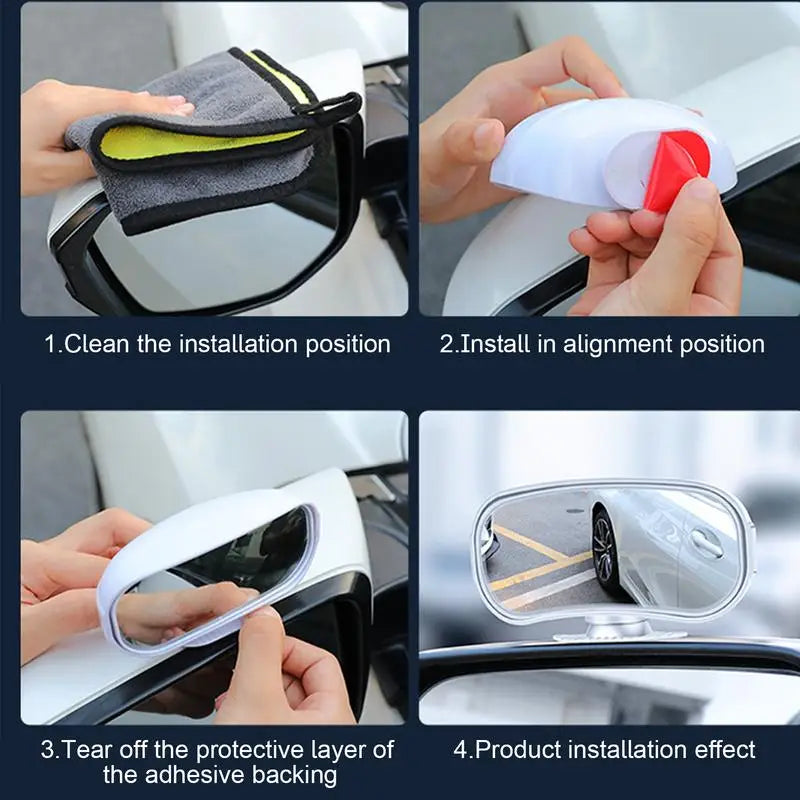 1.Clean the installation position

2.Install in alignment position

3.Tear off the protective layer of the adhesive backing

4.Product installation effect